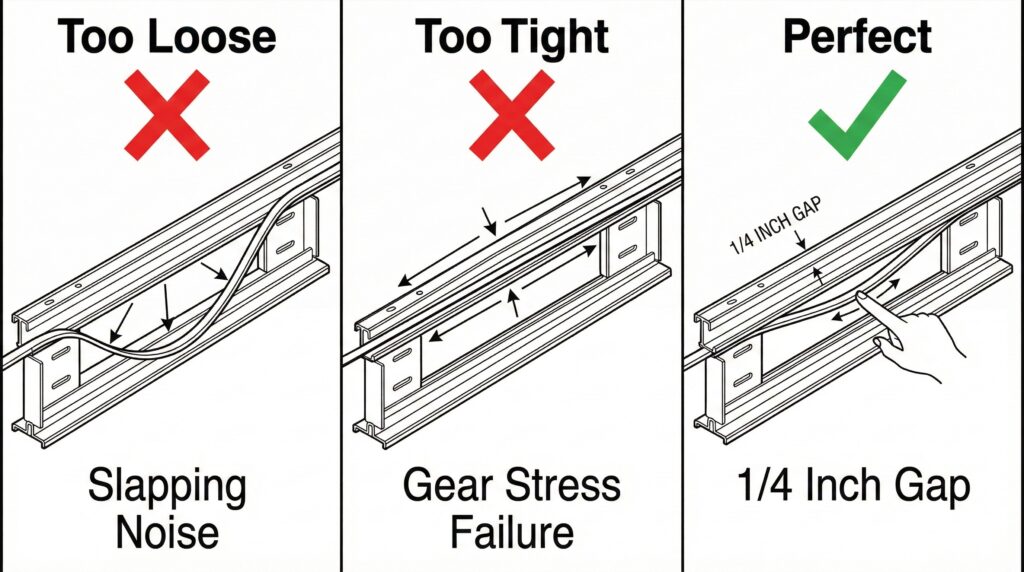 Too Loose

Slapping Noise

Too Tight

Gear Stress Failure

Perfect

1/4 INCH GAP

1/4 Inch Gap