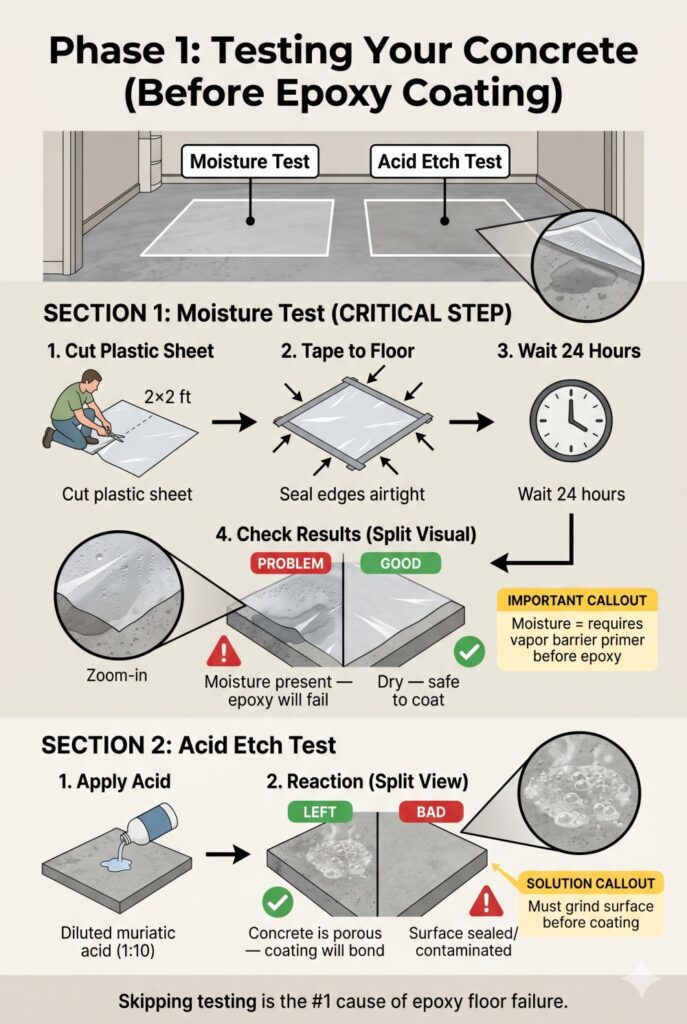 Phase 1: Testing Your Concrete (Before Epoxy Coating)

Moisture Test

Acid Etch Test

SECTION 1: Moisture Test (CRITICAL STEP)

1. Cut Plastic Sheet

2×2 ft

Cut plastic sheet

2. Tape to Floor

Seal edges airtight

3. Wait 24 Hours

Wait 24 hours

4. Check Results (Split Visual)

PROBLEM

GOOD

Zoom-in

Moisture present — epoxy will fail

Dry — safe to coat

IMPORTANT CALLOUT

Moisture = requires vapor barrier primer before epoxy

SECTION 2: Acid Etch Test

1. Apply Acid

Diluted muriatic acid (1:10)

2. Reaction (Split View)

LEFT

BAD

Concrete is porous — coating will bond

Surface sealed/ contaminated

SOLUTION CALLOUT

Must grind surface before coating

Skipping testing is the #1 cause of epoxy floor failure.