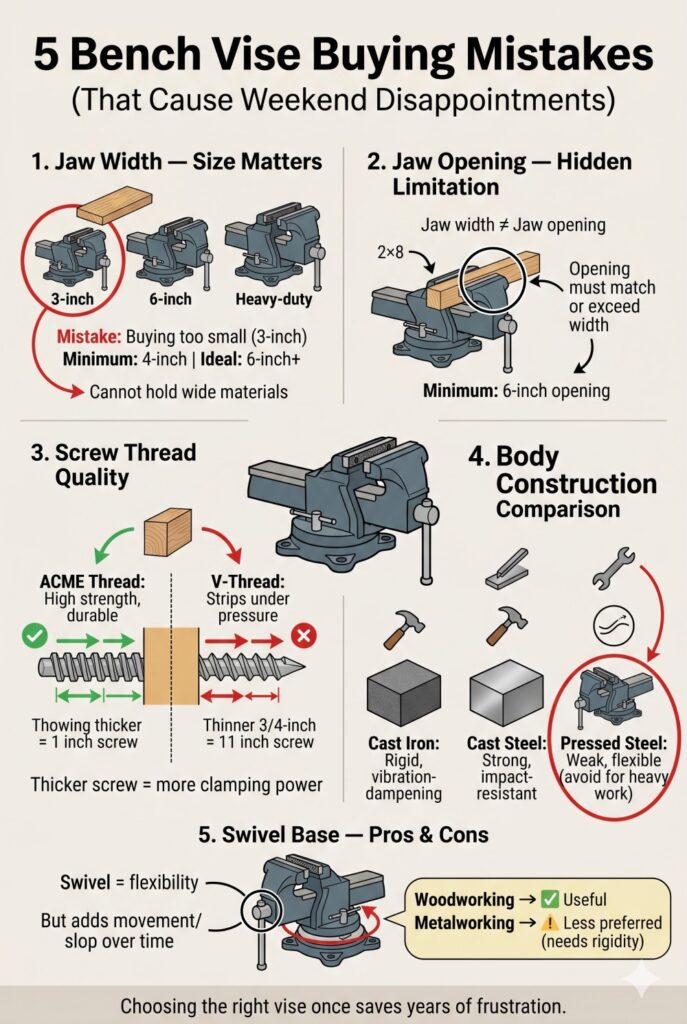 5 Bench Vise Buying Mistakes
(That Cause Weekend Disappointments)

1. Jaw Width — Size Matters

3-inch
6-inch
Heavy-duty

Mistake: Buying too small (3-inch)
Minimum: 4-inch | Ideal: 6-inch+
Cannot hold wide materials

2. Jaw Opening — Hidden Limitation

Jaw width ≠ Jaw opening

2×8

Opening must match or exceed width

Minimum: 6-inch opening

3. Screw Thread Quality

ACME Thread: High strength, durable

V-Thread: Strips under pressure

Thowing thicker = 1 inch screw

Thinner 3/4-inch = 11 inch screw

Thicker screw = more clamping power

4. Body Construction Comparison

Cast Iron: Rigid, vibration-dampening

Cast Steel: Strong, impact-resistant

Pressed Steel: Weak, flexible (avoid for heavy work)

5. Swivel Base — Pros & Cons

Swivel = flexibility

But adds movement/ slop over time

Woodworking → ✅ Useful
Metalworking → ⚠️ Less preferred (needs rigidity)

Choosing the right vise once saves years of frustration.