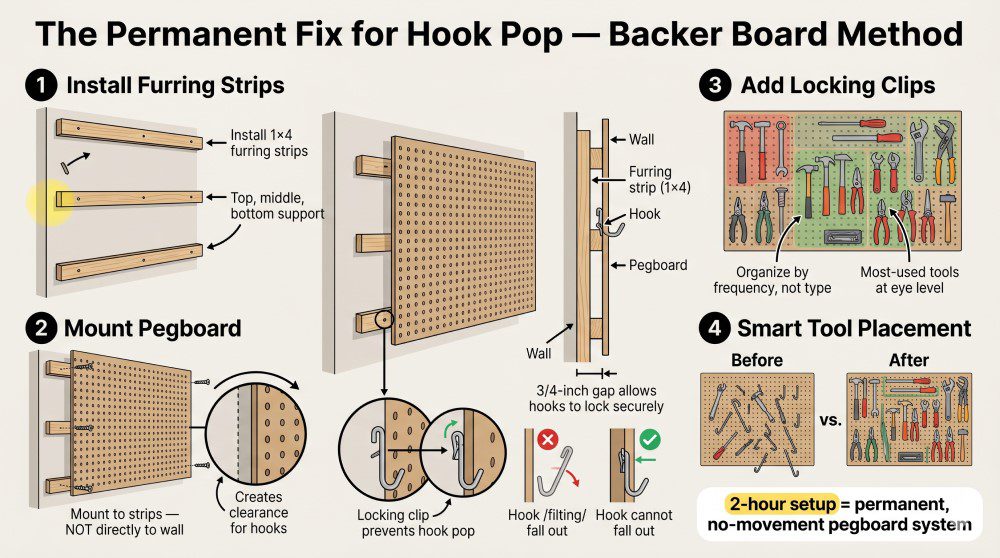 The Permanent Fix for Hook Pop — Backer Board Method

1 Install Furring Strips

Install 1×4 furring strips

Top, middle, bottom support

2 Mount Pegboard

Mount to strips — NOT directly to wall

Creates clearance for hooks

Locking clip prevents hook pop

Wall

Furring strip (1×4)

Hook

Pegboard

Wall

3/4-inch gap allows hooks to lock securely

Hook /filting/ fall out

Hook cannot fall out

3 Add Locking Clips

Organize by frequency, not type

Most-used tools at eye level

4 Smart Tool Placement

Before

vs.

After

2-hour setup = permanent, no-movement pegboard system